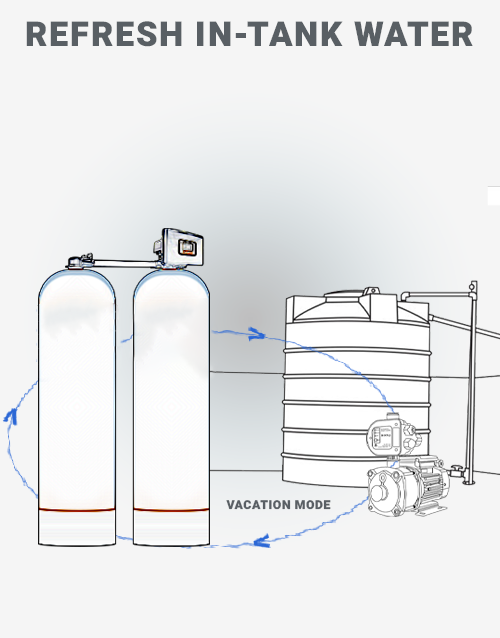 REFRESH IN-TANK WATER

VACATION MODE